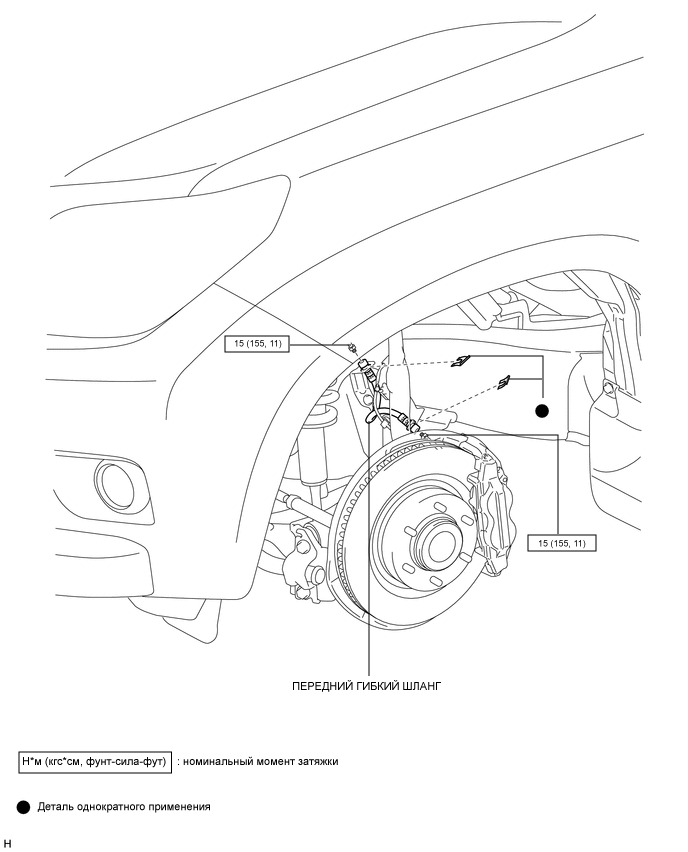 15 (155, 11)

15 (155, 11)

ПЕРЕДНИЙ ГИБКИЙ ШЛАНГ

Н*м (кгс*см, фунт-сила-фут) : номинальный момент затяжки

Деталь однократного применения

H