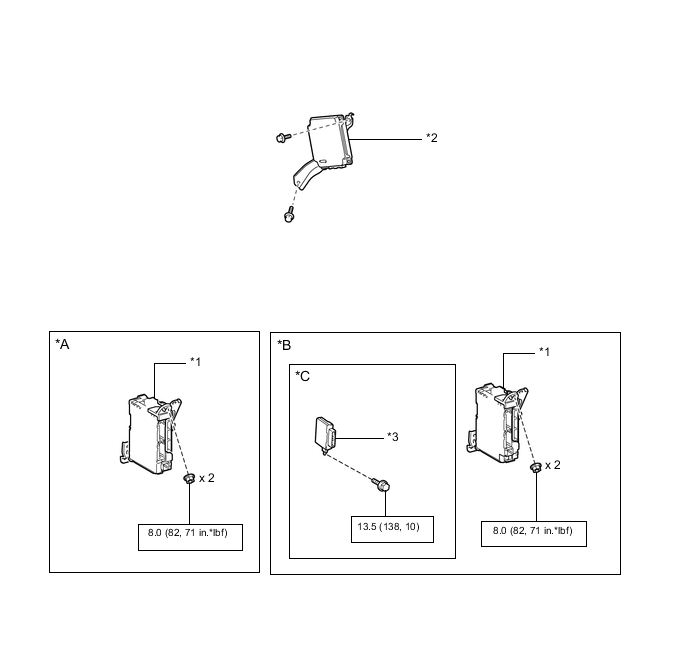 *2

*A

*1

x 2

8.0 (82, 71 in.*lbf)

*B

*C

*3

13.5 (138, 10)

*1

x 2

8.0 (82, 71 in.*lbf)