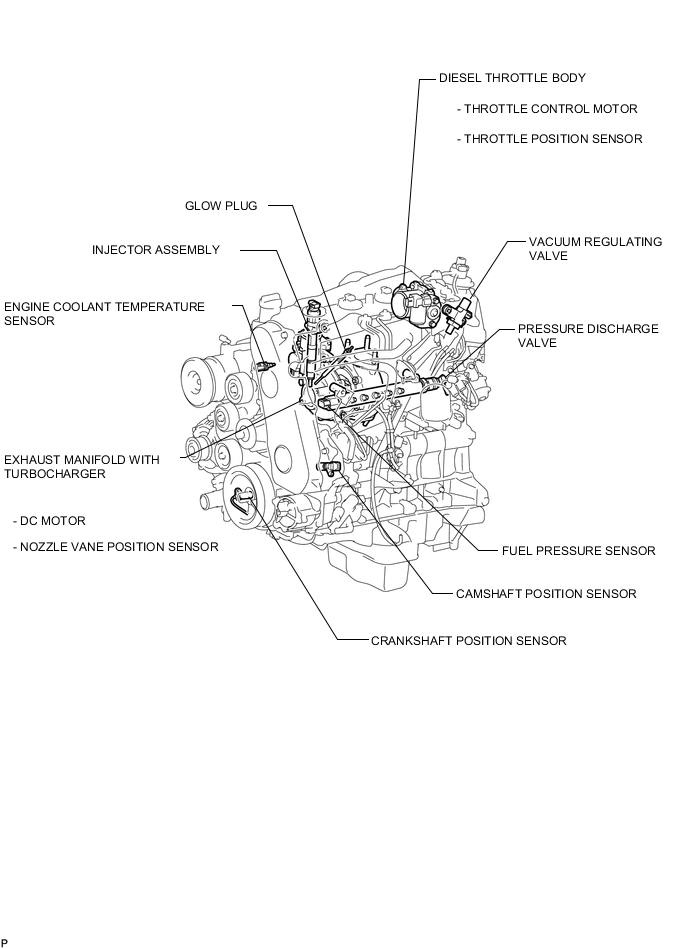 DIESEL THROTTLE BODY

- THROTTLE CONTROL MOTOR

- THROTTLE POSITION SENSOR

GLOW PLUG

INJECTOR ASSEMBLY

VACUUM REGULATING VALVE

ENGINE COOLANT TEMPERATURE SENSOR

PRESSURE DISCHARGE VALVE

EXHAUST MANIFOLD WITH TURBOCHARGER

- DC MOTOR

- NOZZLE VANE POSITION SENSOR

FUEL PRESSURE SENSOR

CAMSHAFT POSITION SENSOR

CRANKSHAFT POSITION SENSOR

P