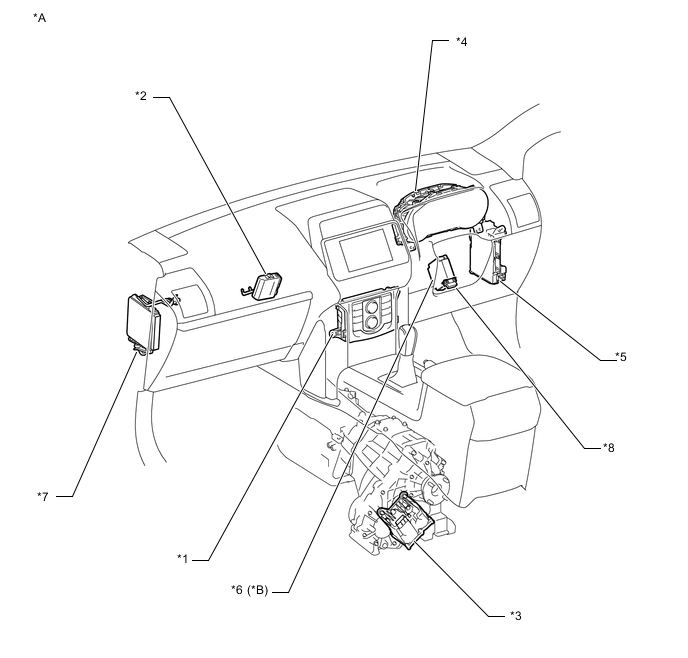 *A

*4

*2

*5

*8

*7

*1

*6 (*B)

*3