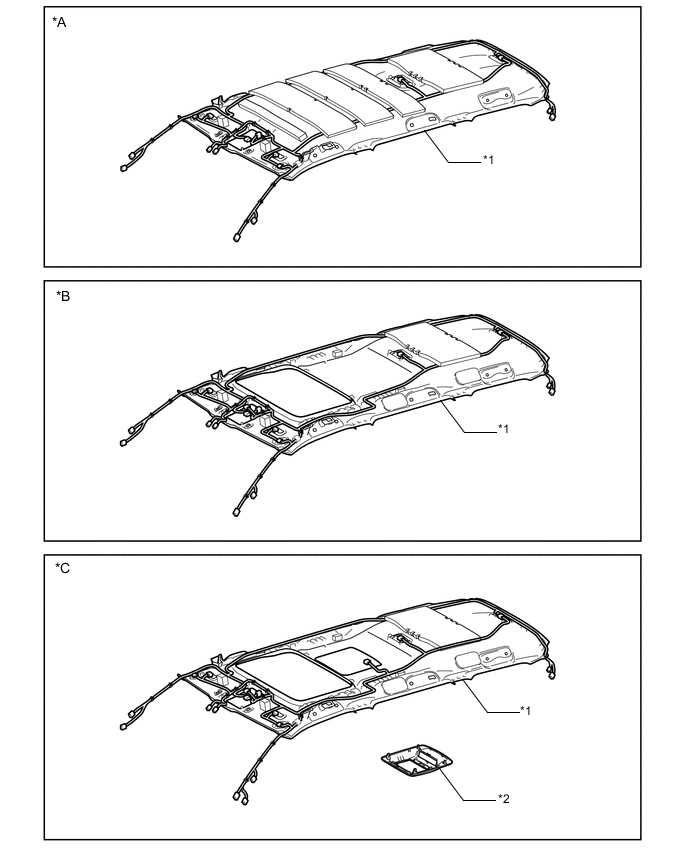 *A

*1

*B

*1

*C

*1

*2