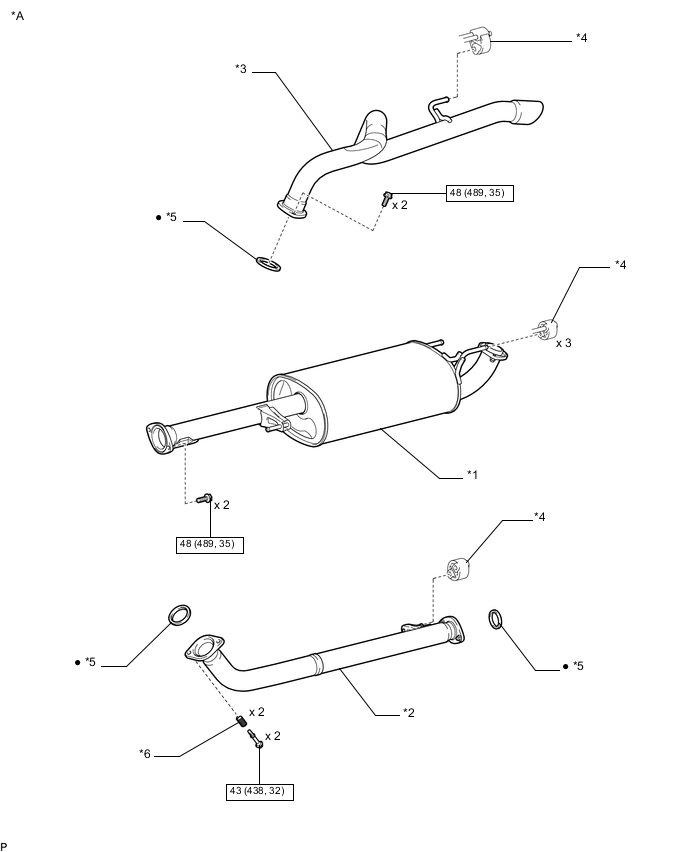 *A

*4

*3

48 (489, 35)

x 2

● *5

*4

x 3

*1

x 2

48 (489, 35)

*4

● *5

● *5

*2

x 2

x 2

*6

43 (438, 32)

P