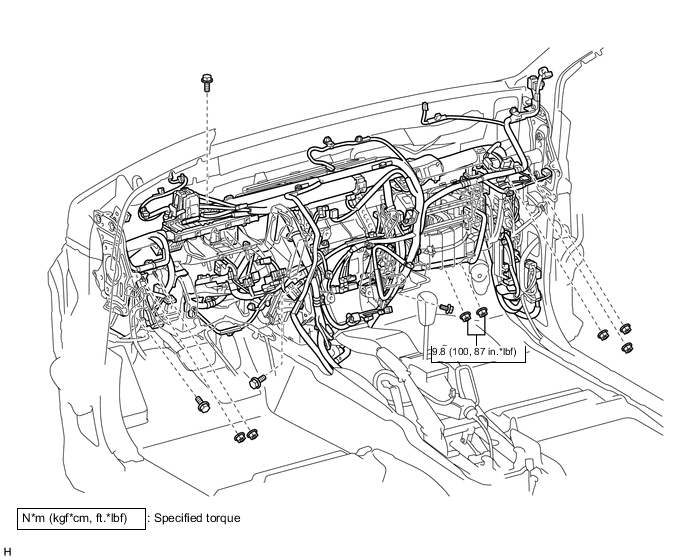 9.8 (100, 87 in.*lbf)

N*m (kgf*cm, ft.*lbf) : Specified torque

H