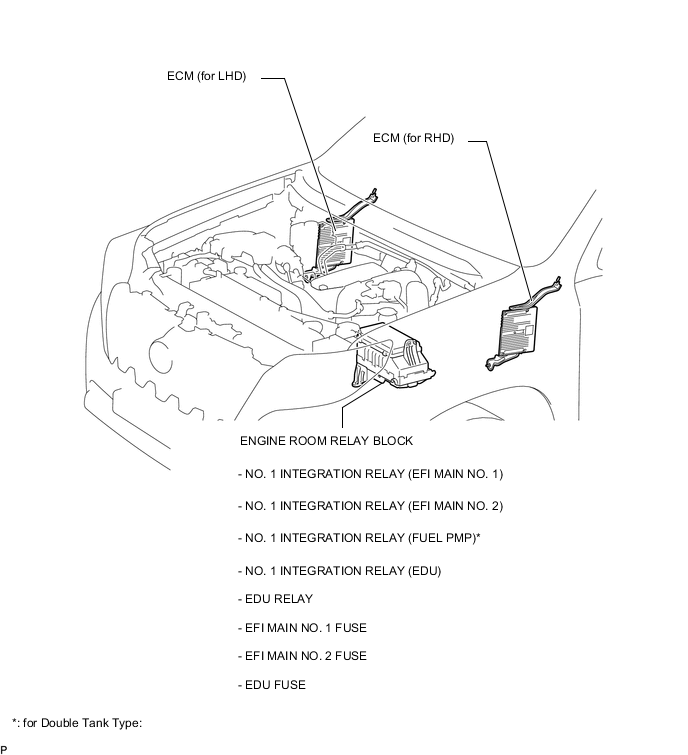 ECM (for LHD)

ECM (for RHD)

ENGINE ROOM RELAY BLOCK

- NO. 1 INTEGRATION RELAY (EFI MAIN NO. 1)

- NO. 1 INTEGRATION RELAY (EFI MAIN NO. 2)

- NO. 1 INTEGRATION RELAY (FUEL PMP)*

- NO. 1 INTEGRATION RELAY (EDU)

- EDU RELAY

- EFI MAIN NO. 1 FUSE

- EFI MAIN NO. 2 FUSE

- EDU FUSE

*: for Double Tank Type:

P