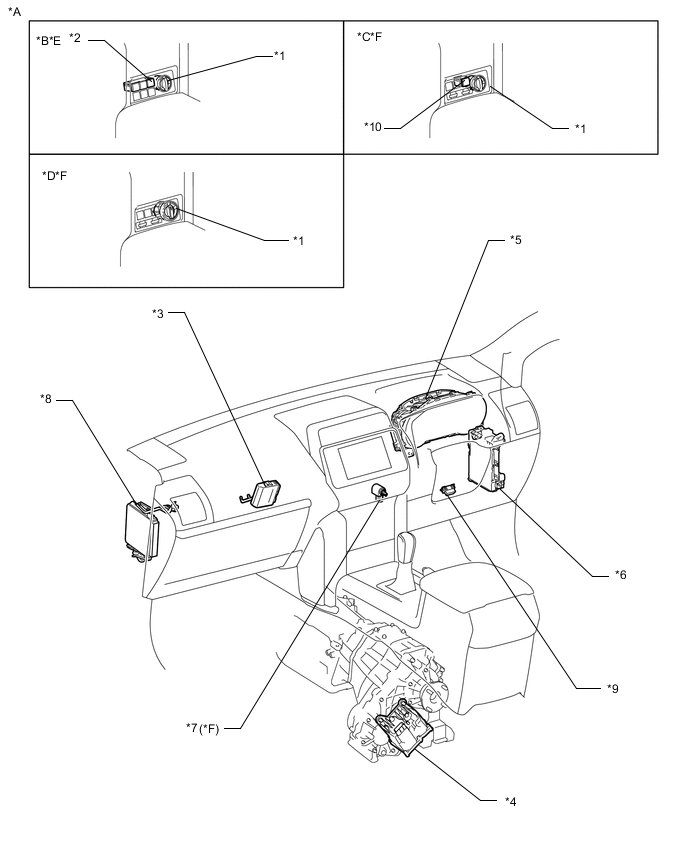 *A

*B*E *2

*1

*C*F

*10

*1

*D*F

*1

*5

*3

*8

*6

*9

*7(*F)

*4