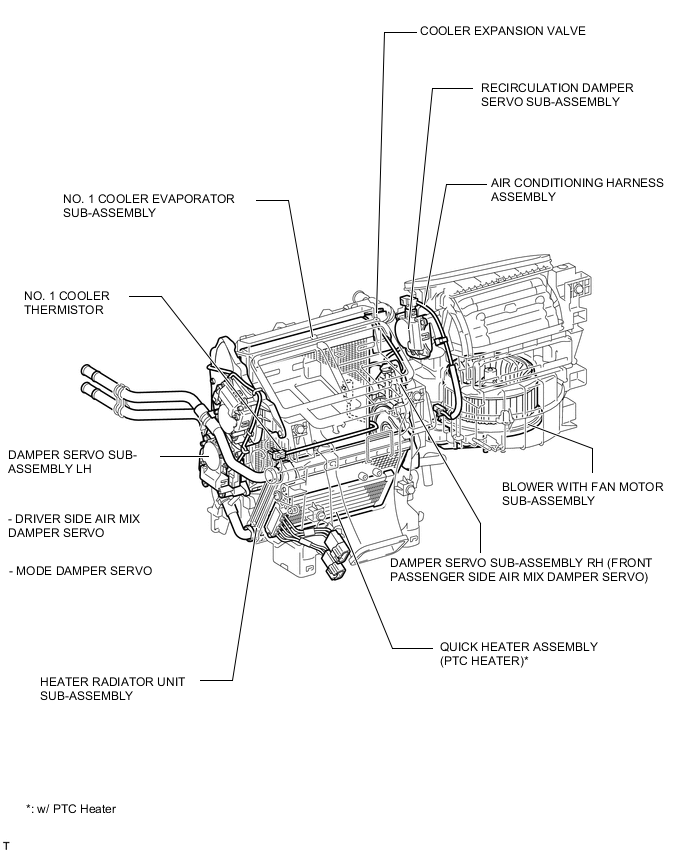 COOLER EXPANSION VALVE

RECIRCULATION DAMPER SERVO SUB-ASSEMBLY

AIR CONDITIONING HARNESS ASSEMBLY

NO. 1 COOLER EVAPORATOR SUB-ASSEMBLY

NO. 1 COOLER THERMISTOR

DAMPER SERVO SUB-ASSEMBLY LH

- DRIVER SIDE AIR MIX DAMPER SERVO

- MODE DAMPER SERVO

BLOWER WITH FAN MOTOR SUB-ASSEMBLY

DAMPER SERVO SUB-ASSEMBLY RH (FRONT PASSENGER SIDE AIR MIX DAMPER SERVO)

QUICK HEATER ASSEMBLY (PTC HEATER)*

HEATER RADIATOR UNIT SUB-ASSEMBLY

*: w/ PTC Heater

T