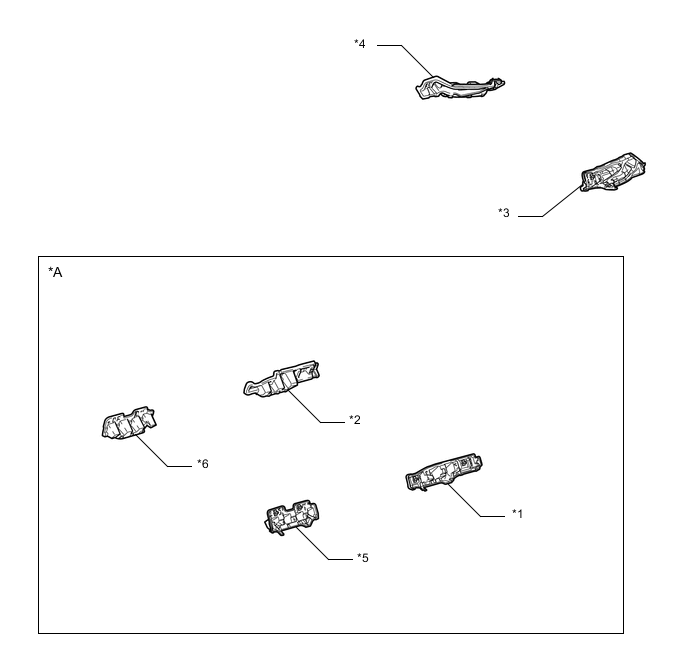 *4

*3

*A

*2

*6

*1

*5