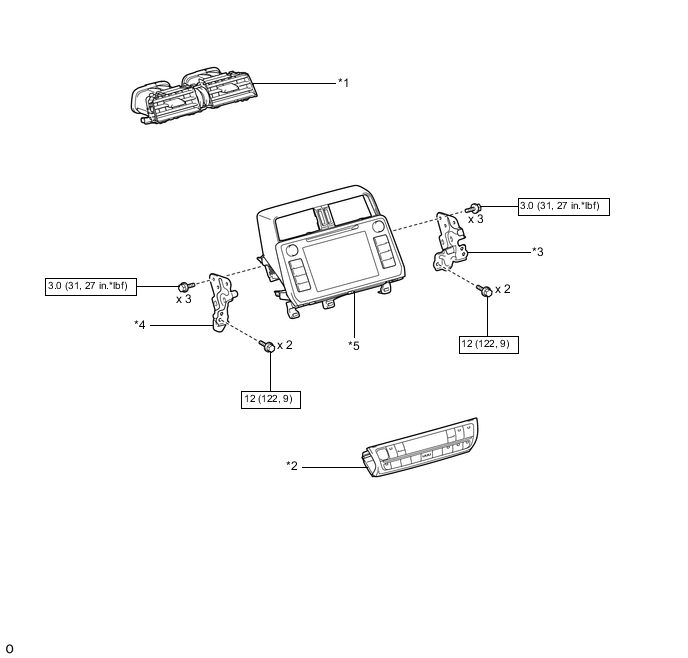 *1

3.0 (31, 27 in.*lbf)

x 3

*3

3.0 (31, 27 in.*lbf)

x 3

x 2

*4

x 2

*5

12 (122, 9)

12 (122, 9)

*2

o