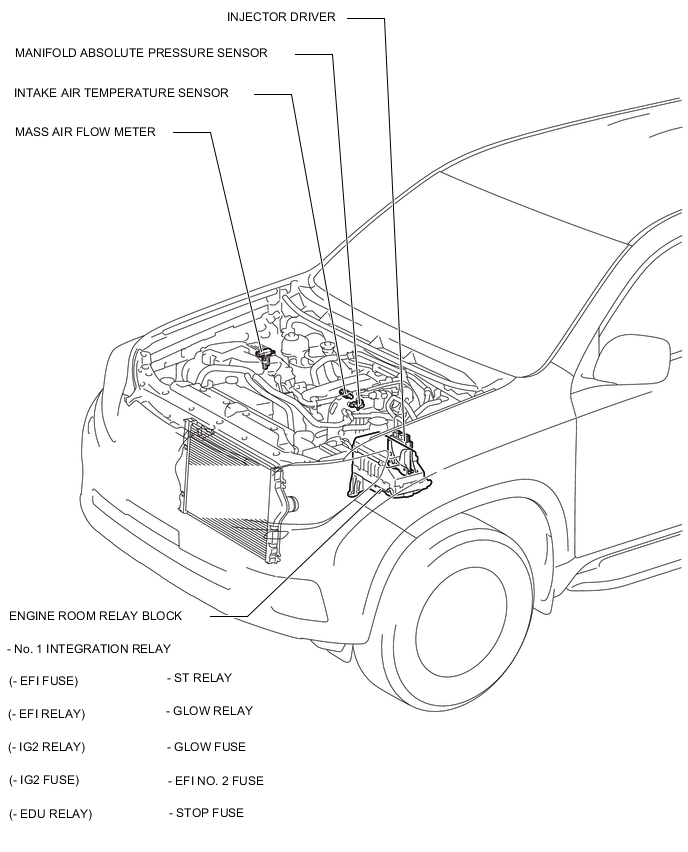 INJECTOR DRIVER

MANIFOLD ABSOLUTE PRESSURE SENSOR

INTAKE AIR TEMPERATURE SENSOR

MASS AIR FLOW METER

ENGINE ROOM RELAY BLOCK

- No. 1 INTEGRATION RELAY

(- EFI FUSE)

(- EFI RELAY)

(- IG2 RELAY)

(- IG2 FUSE)

(- EDU RELAY)

- ST RELAY

- GLOW RELAY

- GLOW FUSE

- EFI NO. 2 FUSE

- STOP FUSE