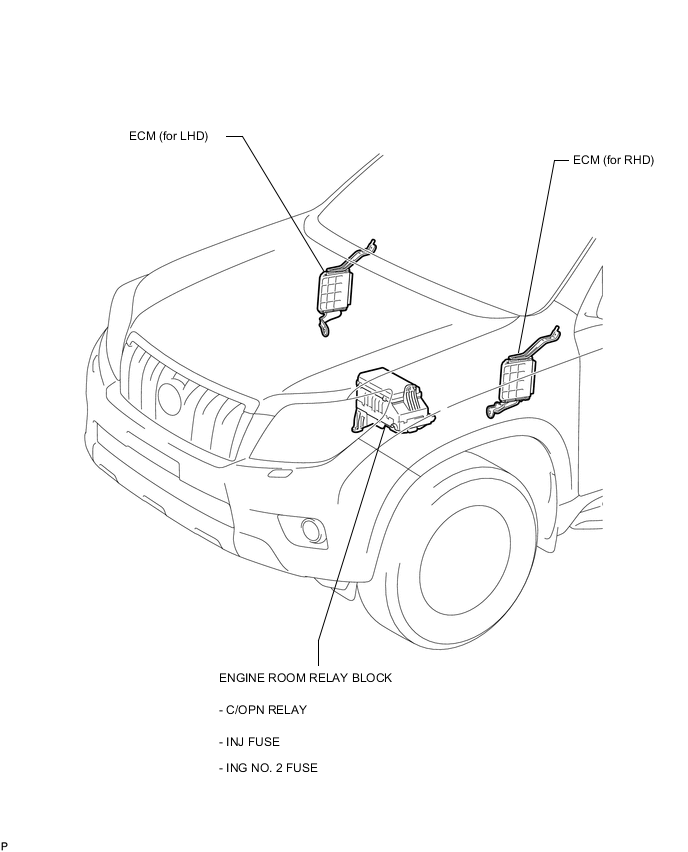 ECM (for LHD)

ECM (for RHD)

ENGINE ROOM RELAY BLOCK

- C/OPN RELAY

- INJ FUSE

- ING NO. 2 FUSE

P