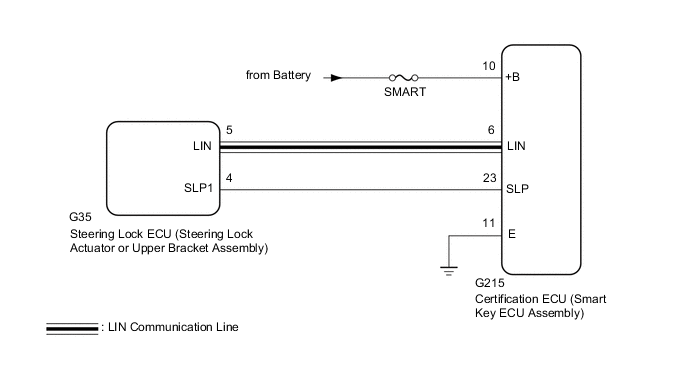 from Battery

SMART

10
+B

5
LIN

6
LIN

4
SLP1

23
SLP

11
E

G35
Steering Lock ECU (Steering Lock Actuator or Upper Bracket Assembly)

G215
Certification ECU (Smart Key ECU Assembly)

: LIN Communication Line