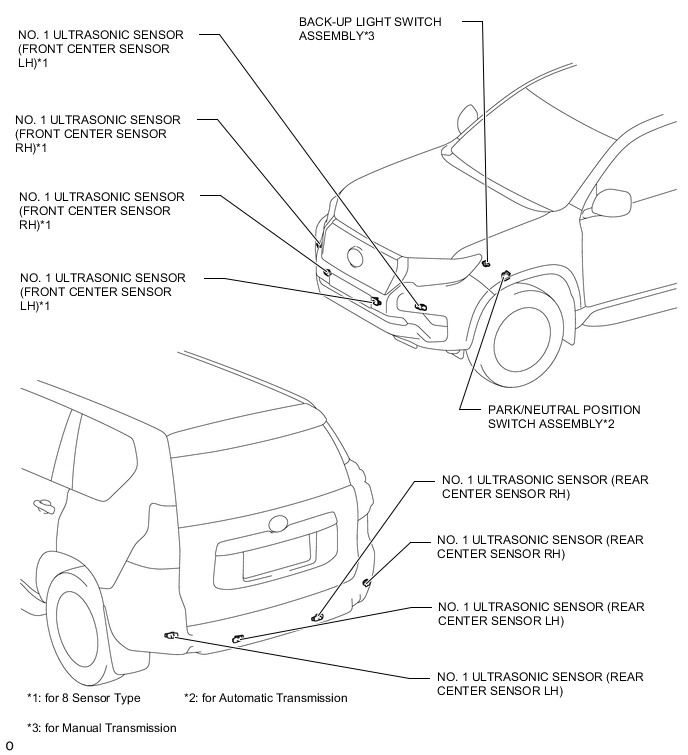 NO. 1 ULTRASONIC SENSOR (FRONT CENTER SENSOR LH)*1

NO. 1 ULTRASONIC SENSOR (FRONT CENTER SENSOR RH)*1

NO. 1 ULTRASONIC SENSOR (FRONT CENTER SENSOR RH)*1

NO. 1 ULTRASONIC SENSOR (FRONT CENTER SENSOR LH)*1

BACK-UP LIGHT SWITCH ASSEMBLY*3

PARK/NEUTRAL POSITION SWITCH ASSEMBLY*2

NO. 1 ULTRASONIC SENSOR (REAR CENTER SENSOR RH)

NO. 1 ULTRASONIC SENSOR (REAR CENTER SENSOR RH)

NO. 1 ULTRASONIC SENSOR (REAR CENTER SENSOR LH)

NO. 1 ULTRASONIC SENSOR (REAR CENTER SENSOR LH)

*1: for 8 Sensor Type

*2: for Automatic Transmission

*3: for Manual Transmission

O