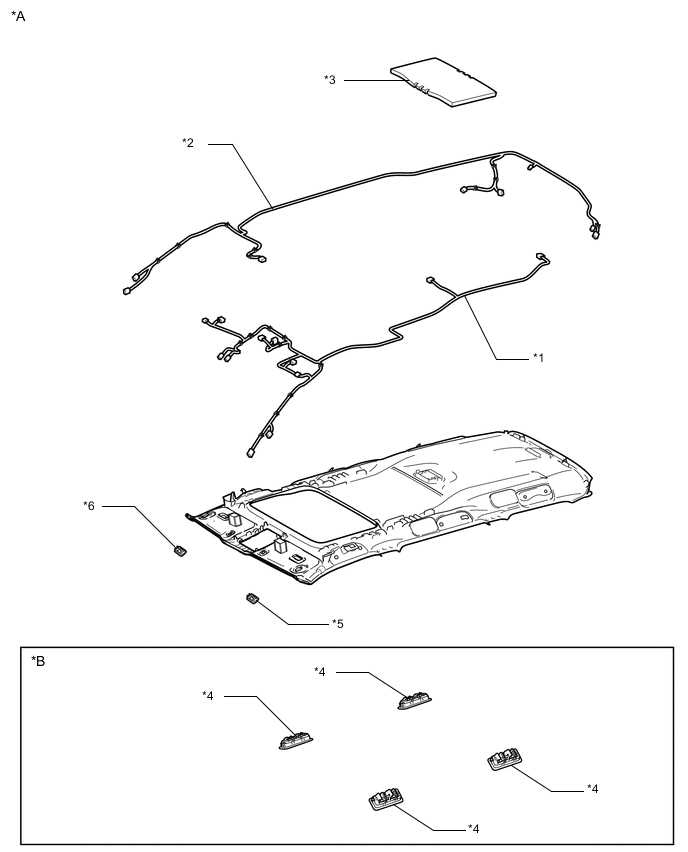 *A

*3

*2

*1

*6

*5

*B

*4

*4

*4

*4