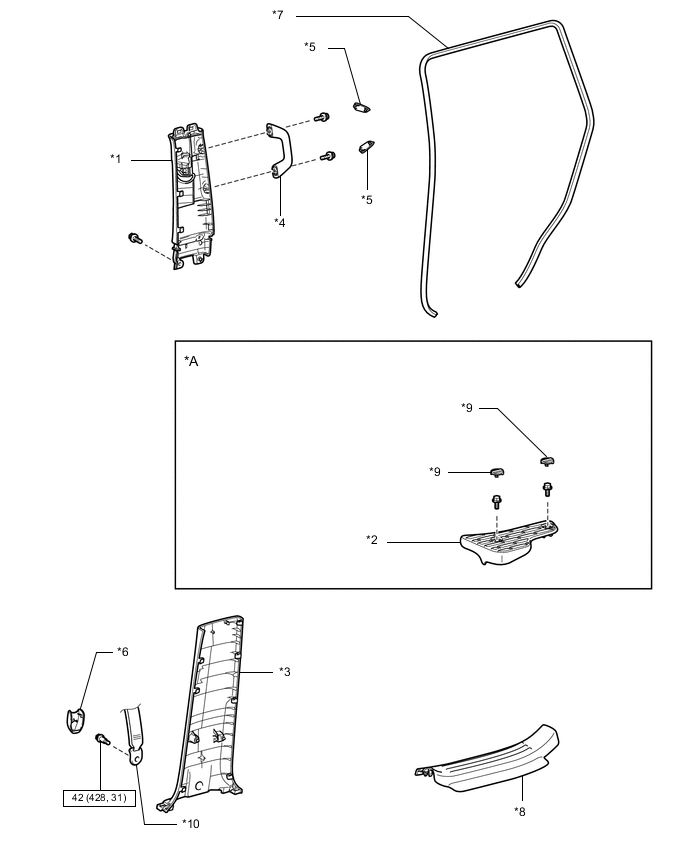 *7

*5

*1

*4

*5

*A

*9

*9

*2

*6

*3

42 (428, 31)

*10

*8