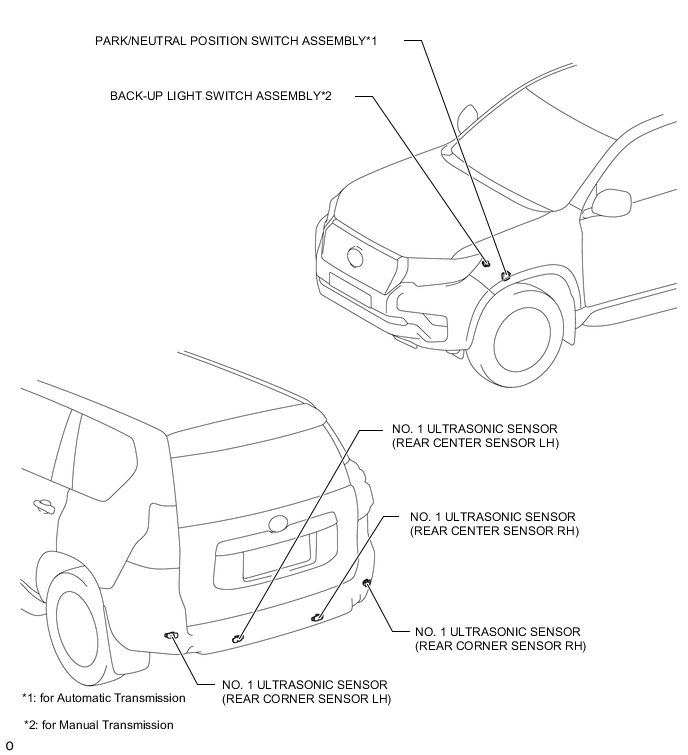 PARK/NEUTRAL POSITION SWITCH ASSEMBLY*1

BACK-UP LIGHT SWITCH ASSEMBLY*2

NO. 1 ULTRASONIC SENSOR
(REAR CENTER SENSOR LH)

NO. 1 ULTRASONIC SENSOR
(REAR CENTER SENSOR RH)

NO. 1 ULTRASONIC SENSOR
(REAR CORNER SENSOR RH)

NO. 1 ULTRASONIC SENSOR
(REAR CORNER SENSOR LH)

*1: for Automatic Transmission

*2: for Manual Transmission

O