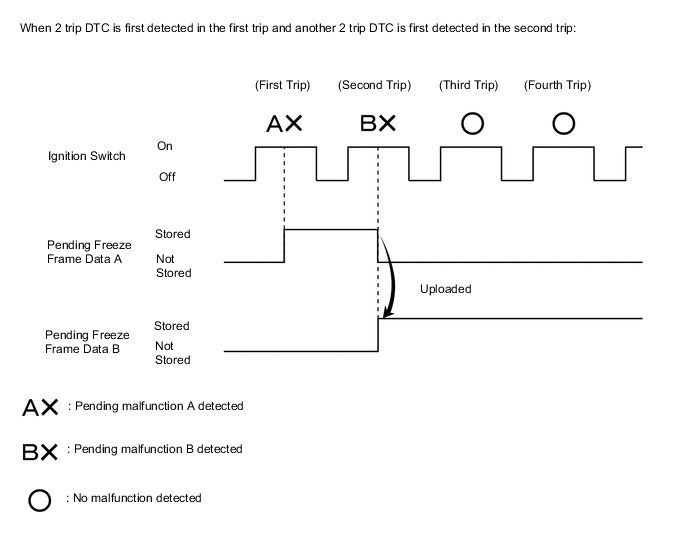 When 2 trip DTC is first detected in the first trip and another 2 trip DTC is first detected in the second trip:

(First Trip) (Second Trip) (Third Trip) (Fourth Trip)

AX BX O O

Ignition Switch
On
Off

Pending Freeze Frame Data A
Stored
Not Stored

Uploaded

Pending Freeze Frame Data B
Stored
Not Stored

AX : Pending malfunction A detected

BX : Pending malfunction B detected

O : No malfunction detected