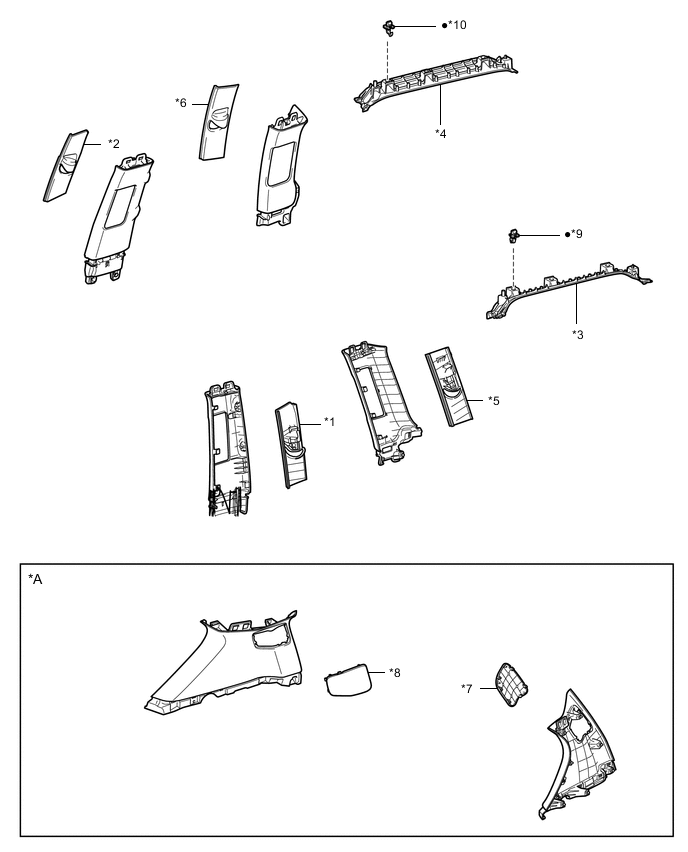 ●*10

*6

*4

*2

●*9

*3

*5

*1

*A

*8

*7