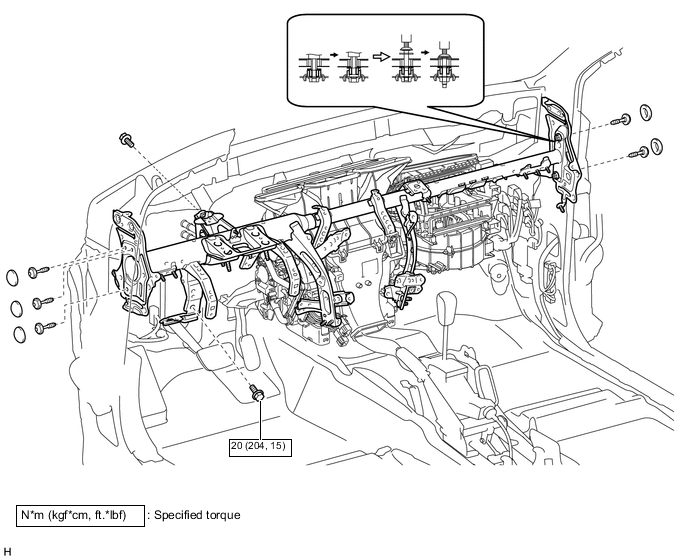 20 (204, 15)

N*m (kgf*cm, ft.*lbf) : Specified torque

H