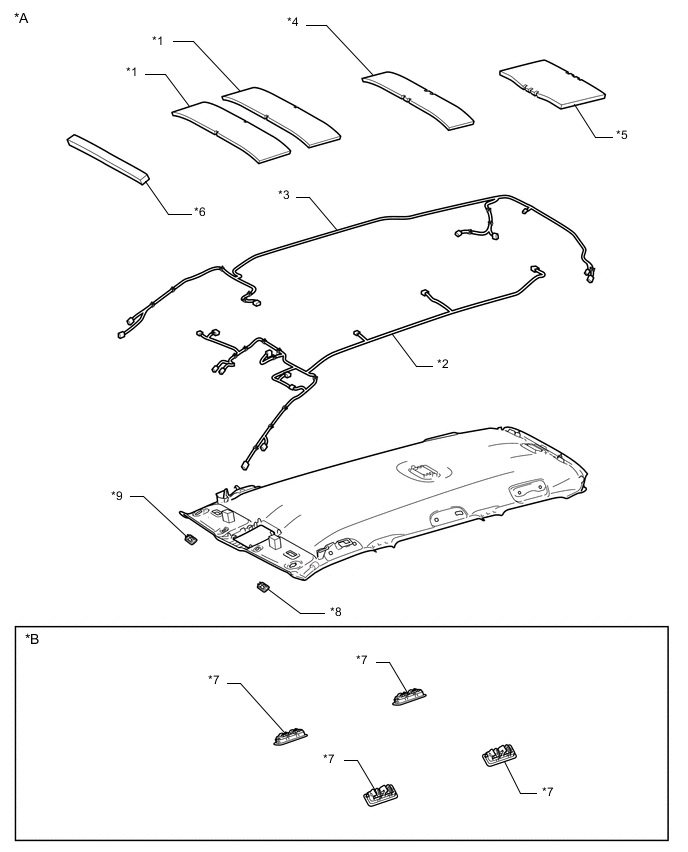 *A
*1
*1
*4
*5
*6
*3
*2
*9
*8
*B
*7
*7
*7
*7