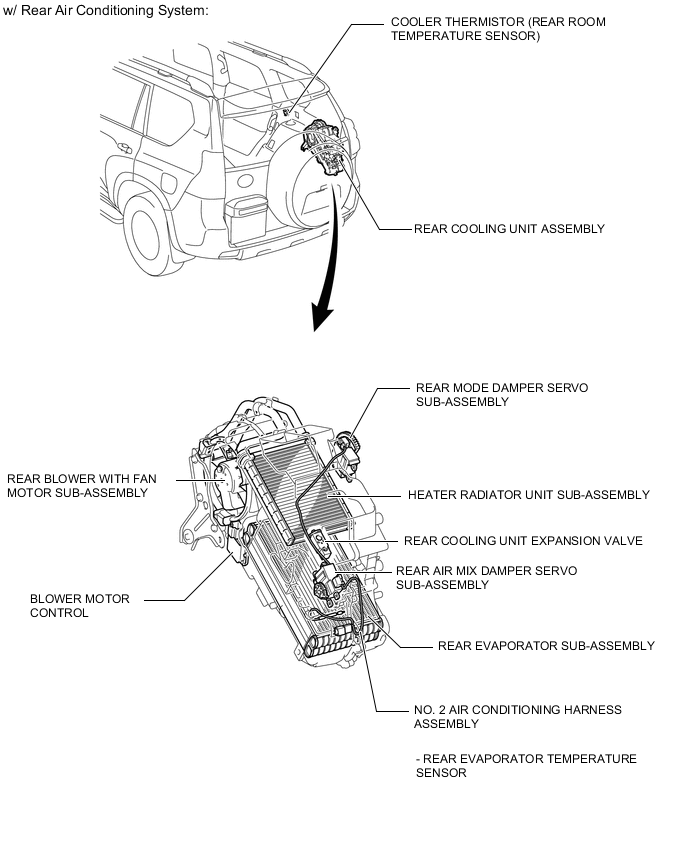 w/ Rear Air Conditioning System:

COOLER THERMISTOR (REAR ROOM TEMPERATURE SENSOR)

REAR COOLING UNIT ASSEMBLY

REAR MODE DAMPER SERVO SUB-ASSEMBLY

REAR BLOWER WITH FAN MOTOR SUB-ASSEMBLY

HEATER RADIATOR UNIT SUB-ASSEMBLY

REAR COOLING UNIT EXPANSION VALVE

REAR AIR MIX DAMPER SERVO SUB-ASSEMBLY

BLOWER MOTOR CONTROL

REAR EVAPORATOR SUB-ASSEMBLY

NO. 2 AIR CONDITIONING HARNESS ASSEMBLY

- REAR EVAPORATOR TEMPERATURE SENSOR