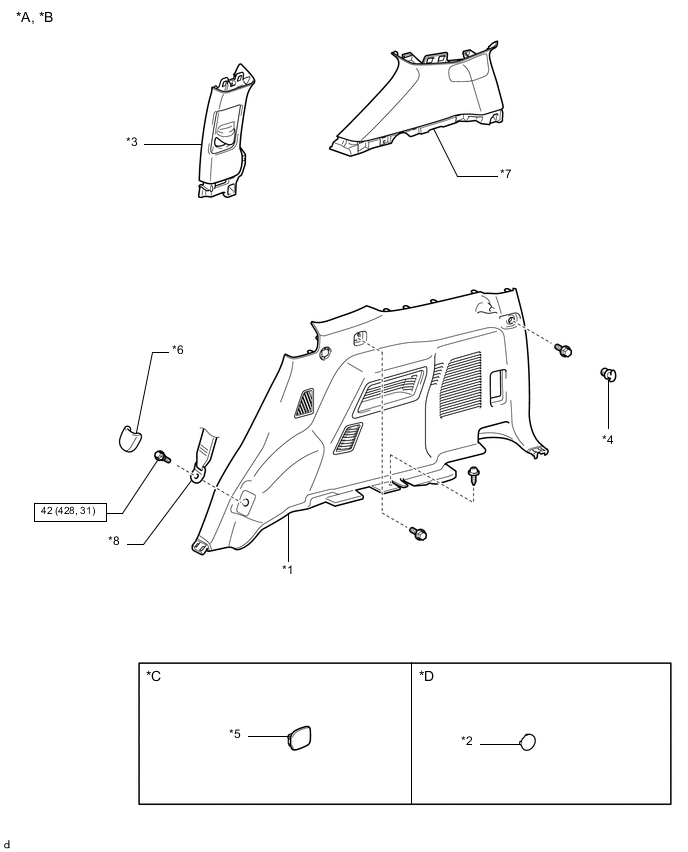 *A, *B

*3

*7

*6

*4

42 (428, 31)

*8

*1

*C

*5

*D

*2

d