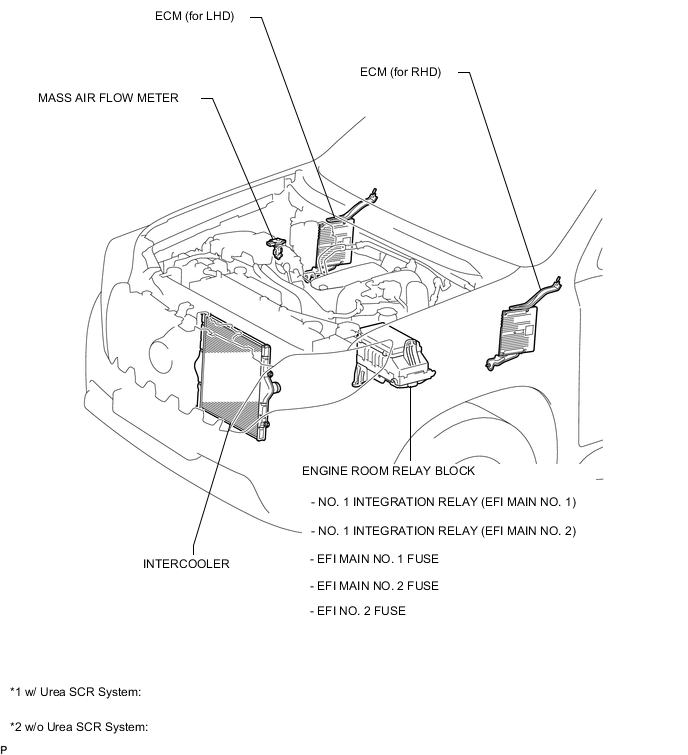 ECM (for LHD)

ECM (for RHD)

MASS AIR FLOW METER

ENGINE ROOM RELAY BLOCK

- NO. 1 INTEGRATION RELAY (EFI MAIN NO. 1)

- NO. 1 INTEGRATION RELAY (EFI MAIN NO. 2)

- EFI MAIN NO. 1 FUSE

- EFI MAIN NO. 2 FUSE

- EFI NO. 2 FUSE

INTERCOOLER

*1 w/ Urea SCR System:

*2 w/o Urea SCR System:

P