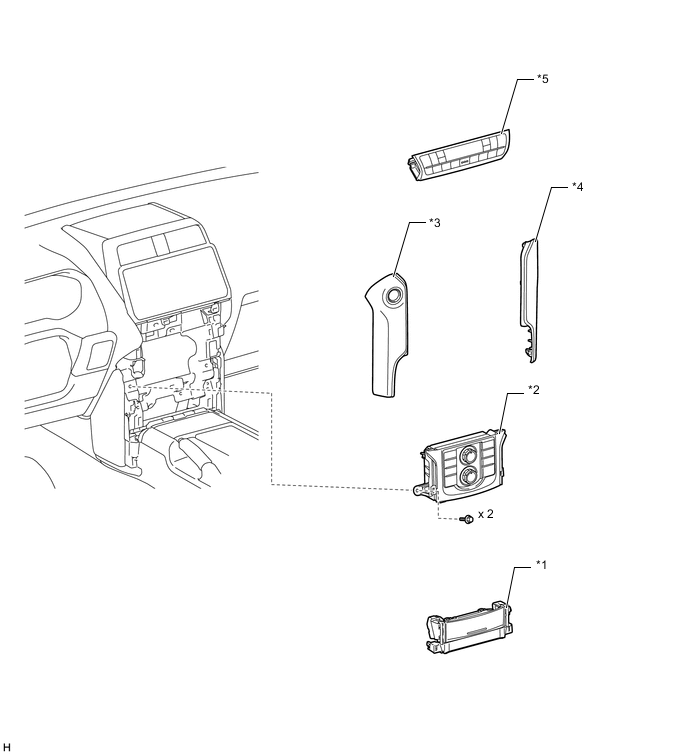 *5

*4

*3

*2

x 2

*1

H