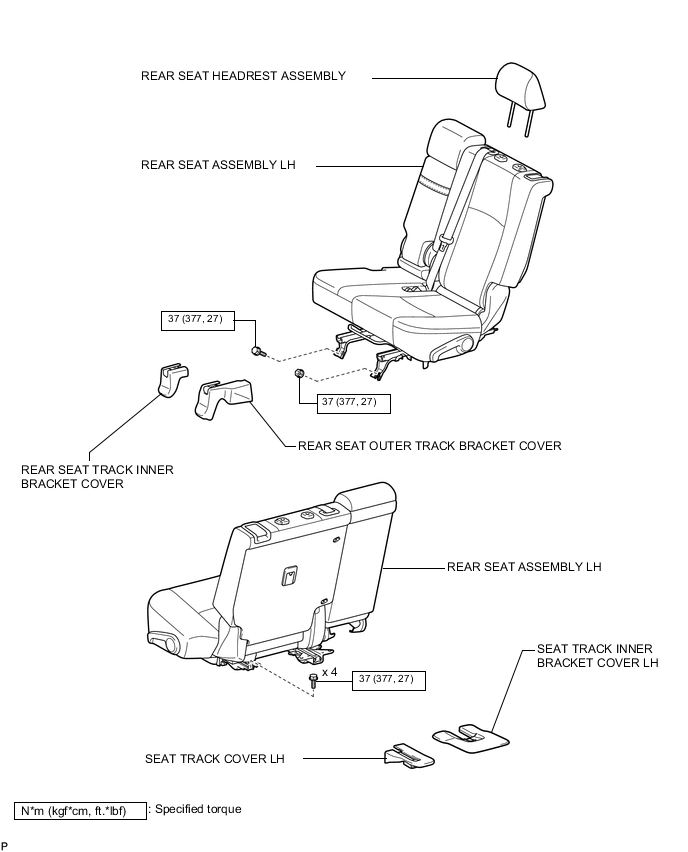 REAR SEAT HEADREST ASSEMBLY

REAR SEAT ASSEMBLY LH

37 (377, 27)

37 (377, 27)

REAR SEAT OUTER TRACK BRACKET COVER

REAR SEAT TRACK INNER BRACKET COVER

REAR SEAT ASSEMBLY LH

SEAT TRACK INNER BRACKET COVER LH

x 4

37 (377, 27)

SEAT TRACK COVER LH

N*m (kgf*cm, ft.*lbf) : Specified torque

P