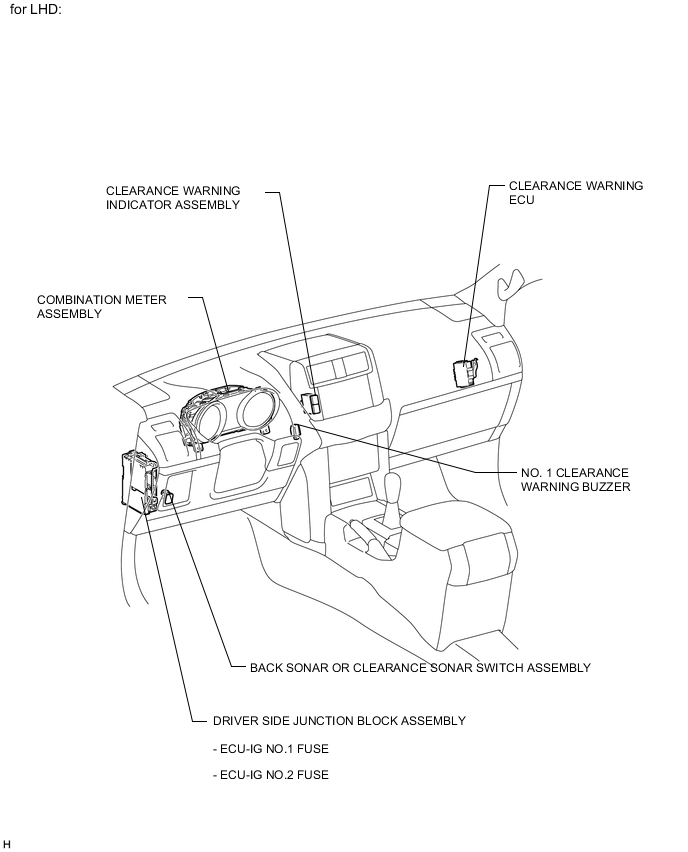 for LHD:

CLEARANCE WARNING INDICATOR ASSEMBLY

CLEARANCE WARNING ECU

COMBINATION METER ASSEMBLY

NO. 1 CLEARANCE WARNING BUZZER

BACK SONAR OR CLEARANCE SONAR SWITCH ASSEMBLY

DRIVER SIDE JUNCTION BLOCK ASSEMBLY

- ECU-IG NO.1 FUSE

- ECU-IG NO.2 FUSE

H