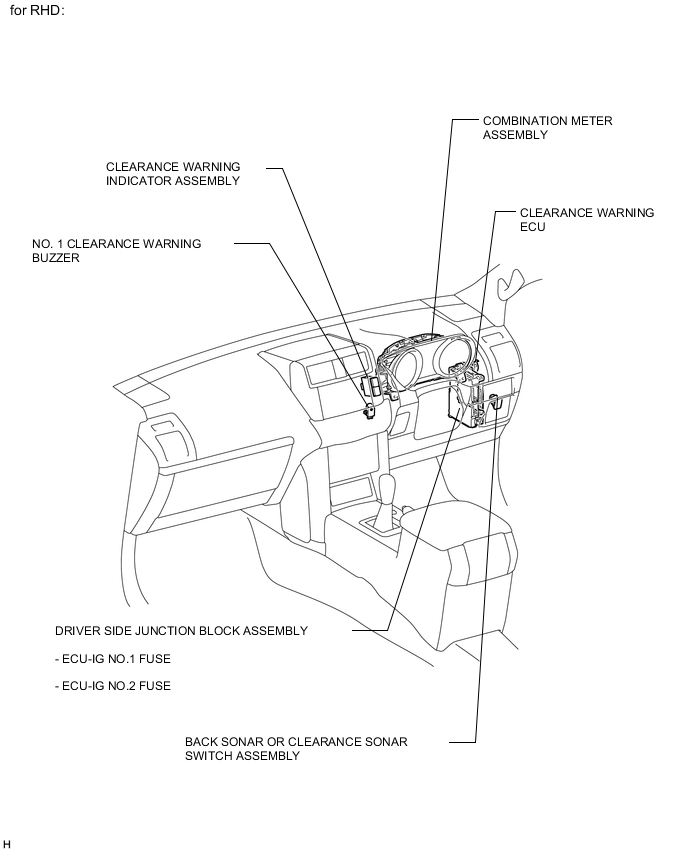 for RHD:

COMBINATION METER ASSEMBLY

CLEARANCE WARNING INDICATOR ASSEMBLY

CLEARANCE WARNING ECU

NO. 1 CLEARANCE WARNING BUZZER

DRIVER SIDE JUNCTION BLOCK ASSEMBLY

- ECU-IG NO.1 FUSE

- ECU-IG NO.2 FUSE

BACK SONAR OR CLEARANCE SONAR SWITCH ASSEMBLY

H