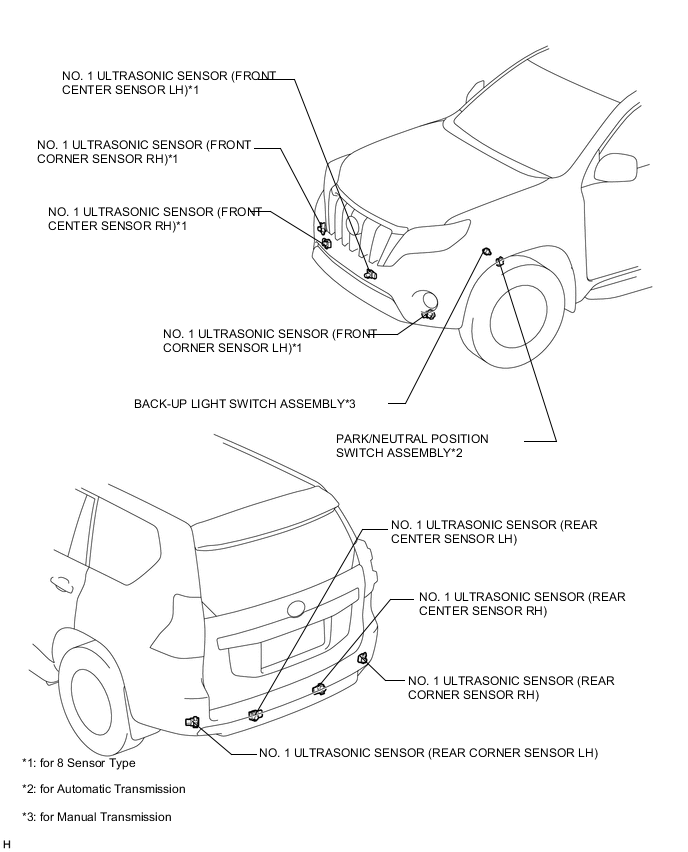 NO. 1 ULTRASONIC SENSOR (FRONT CENTER SENSOR LH)*1

NO. 1 ULTRASONIC SENSOR (FRONT CORNER SENSOR RH)*1

NO. 1 ULTRASONIC SENSOR (FRONT CENTER SENSOR RH)*1

NO. 1 ULTRASONIC SENSOR (FRONT CORNER SENSOR LH)*1

BACK-UP LIGHT SWITCH ASSEMBLY*3

PARK/NEUTRAL POSITION SWITCH ASSEMBLY*2

NO. 1 ULTRASONIC SENSOR (REAR CENTER SENSOR LH)

NO. 1 ULTRASONIC SENSOR (REAR CENTER SENSOR RH)

NO. 1 ULTRASONIC SENSOR (REAR CORNER SENSOR RH)

NO. 1 ULTRASONIC SENSOR (REAR CORNER SENSOR LH)

*1: for 8 Sensor Type

*2: for Automatic Transmission

*3: for Manual Transmission

H