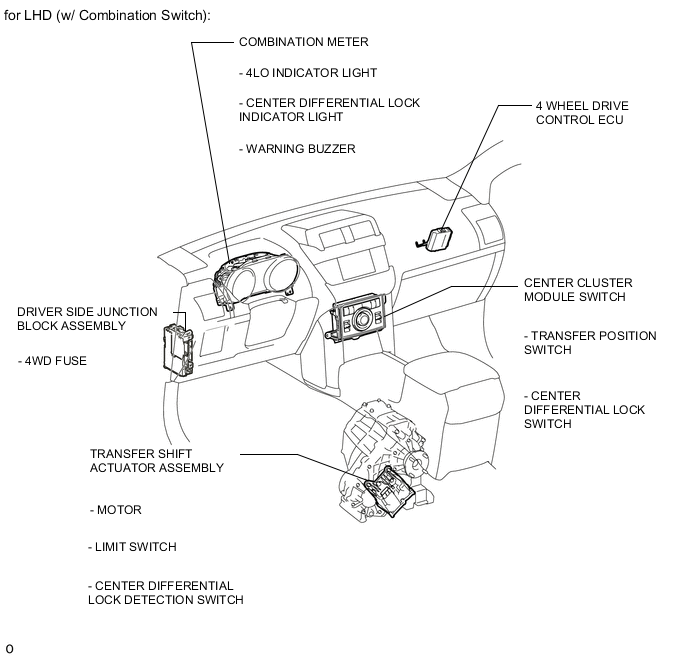 for LHD (w/ Combination Switch):

COMBINATION METER

- 4LO INDICATOR LIGHT

- CENTER DIFFERENTIAL LOCK INDICATOR LIGHT

- WARNING BUZZER

4 WHEEL DRIVE CONTROL ECU

CENTER CLUSTER MODULE SWITCH

- TRANSFER POSITION SWITCH

- CENTER DIFFERENTIAL LOCK SWITCH

DRIVER SIDE JUNCTION BLOCK ASSEMBLY

- 4WD FUSE

TRANSFER SHIFT ACTUATOR ASSEMBLY

- MOTOR

- LIMIT SWITCH

- CENTER DIFFERENTIAL LOCK DETECTION SWITCH

o