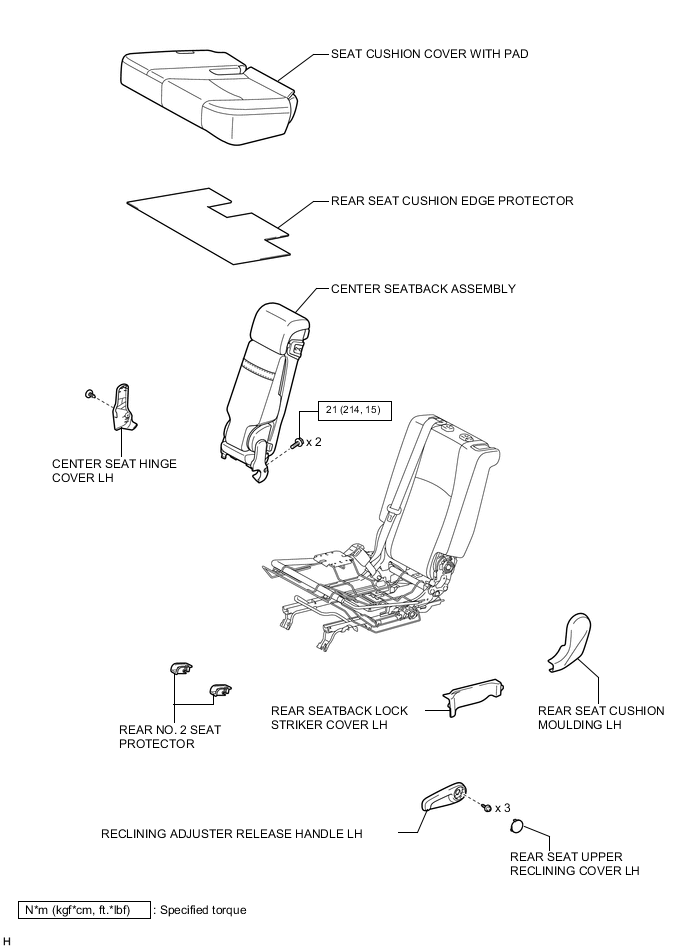 SEAT CUSHION COVER WITH PAD

REAR SEAT CUSHION EDGE PROTECTOR

CENTER SEATBACK ASSEMBLY

21 (214, 15)

x 2

CENTER SEAT HINGE COVER LH

REAR NO. 2 SEAT PROTECTOR

REAR SEATBACK LOCK STRIKER COVER LH

REAR SEAT CUSHION MOULDING LH

x 3

RECLINING ADJUSTER RELEASE HANDLE LH

REAR SEAT UPPER RECLINING COVER LH

N*m (kgf*cm, ft.*lbf) : Specified torque

H