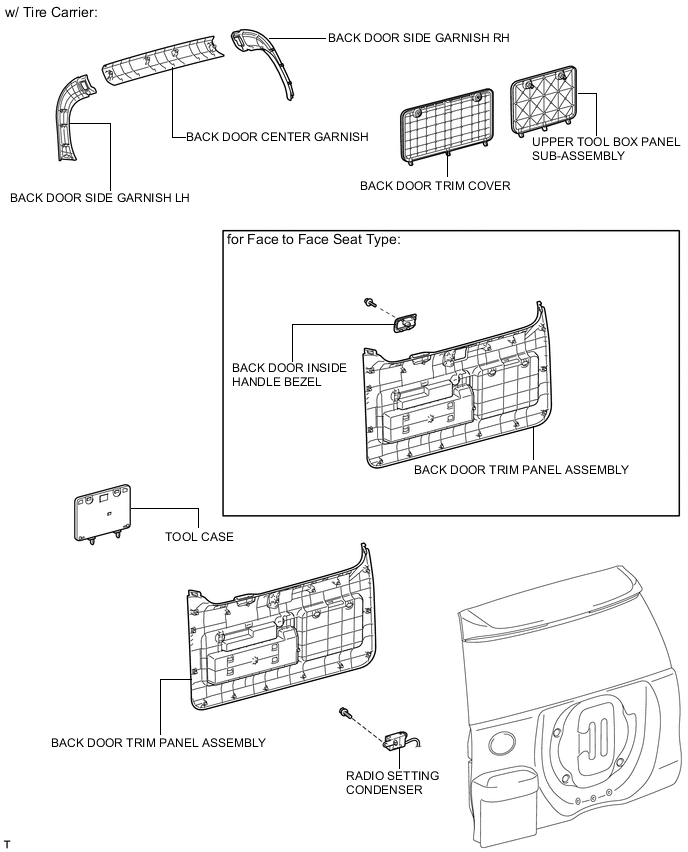 w/ Tire Carrier:

BACK DOOR SIDE GARNISH RH

BACK DOOR CENTER GARNISH

UPPER TOOL BOX PANEL SUB-ASSEMBLY

BACK DOOR TRIM COVER

BACK DOOR SIDE GARNISH LH

for Face to Face Seat Type:

BACK DOOR INSIDE HANDLE BEZEL

BACK DOOR TRIM PANEL ASSEMBLY

TOOL CASE

BACK DOOR TRIM PANEL ASSEMBLY

RADIO SETTING CONDENSER

T