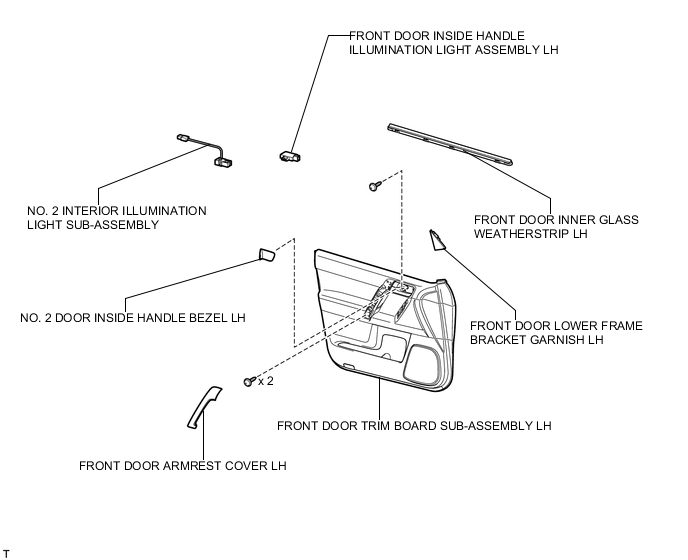 FRONT DOOR INSIDE HANDLE ILLUMINATION LIGHT ASSEMBLY LH

NO. 2 INTERIOR ILLUMINATION LIGHT SUB-ASSEMBLY

FRONT DOOR INNER GLASS WEATHERSTRIP LH

NO. 2 DOOR INSIDE HANDLE BEZEL LH

FRONT DOOR LOWER FRAME BRACKET GARNISH LH

x 2

FRONT DOOR TRIM BOARD SUB-ASSEMBLY LH

FRONT DOOR ARMREST COVER LH

T