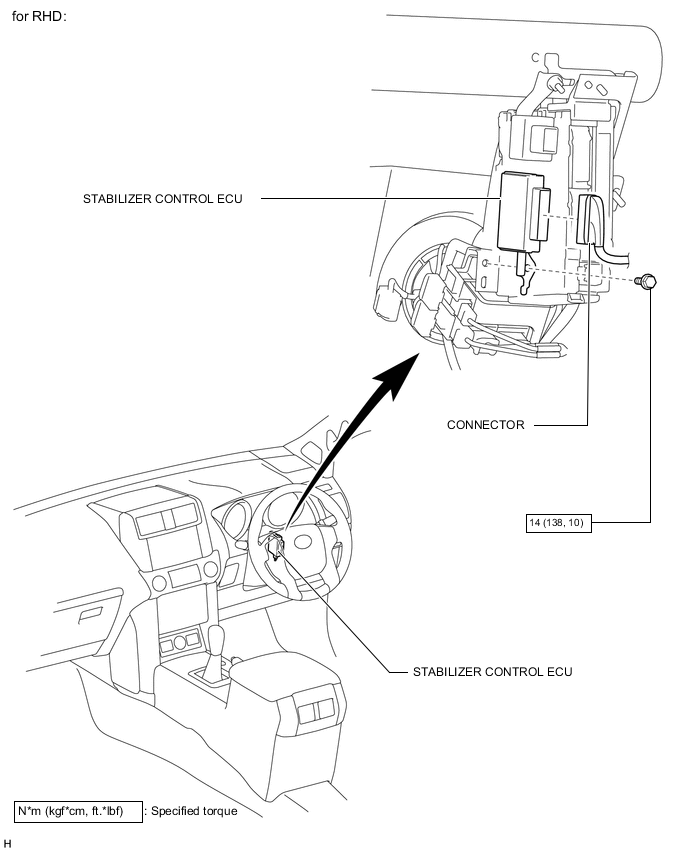 for RHD:

STABILIZER CONTROL ECU

CONNECTOR

14 (138, 10)

STABILIZER CONTROL ECU

N*m (kgf*cm, ft.*lbf) : Specified torque

H