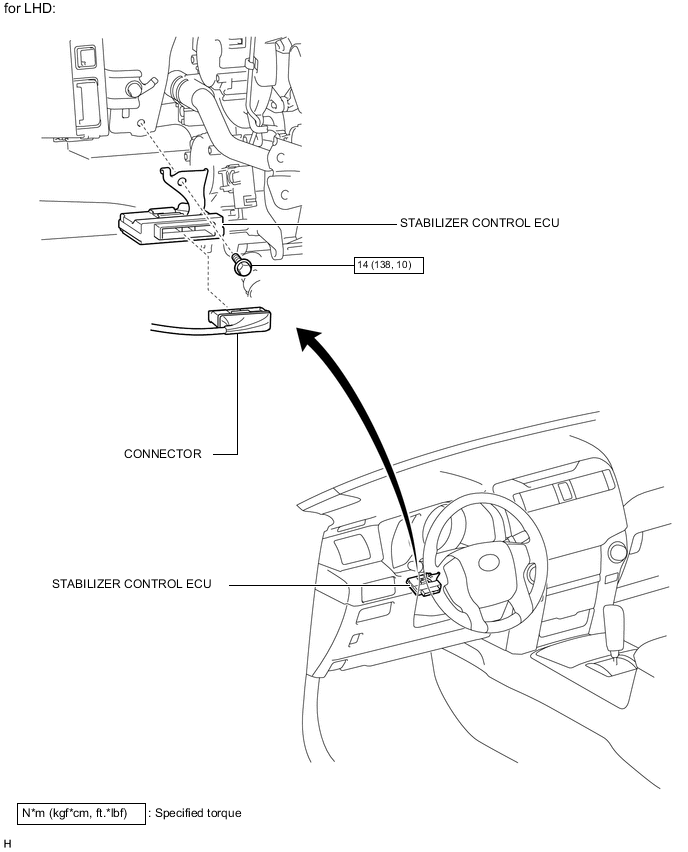 for LHD:

STABILIZER CONTROL ECU

14 (138, 10)

CONNECTOR

STABILIZER CONTROL ECU

N*m (kgf*cm, ft.*lbf) : Specified torque

H