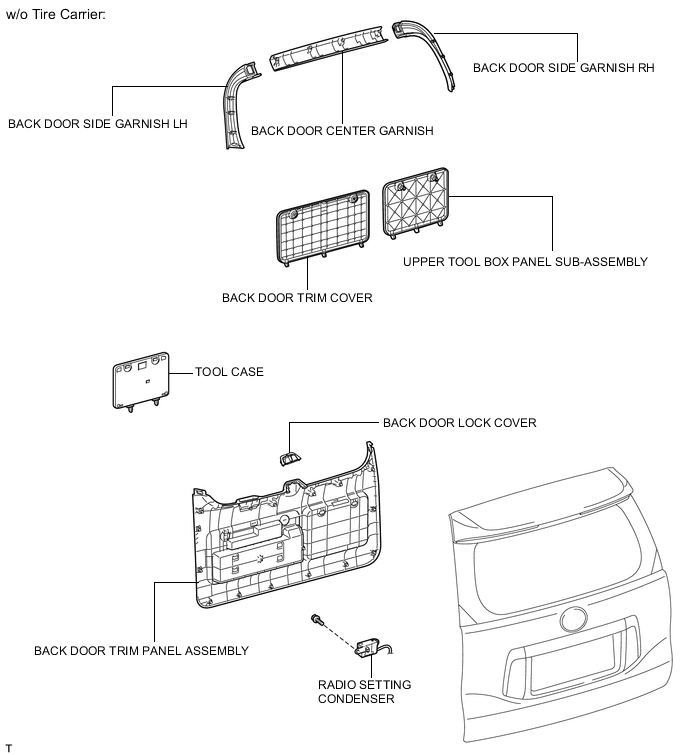 w/o Tire Carrier:

BACK DOOR SIDE GARNISH RH

BACK DOOR SIDE GARNISH LH

BACK DOOR CENTER GARNISH

UPPER TOOL BOX PANEL SUB-ASSEMBLY

BACK DOOR TRIM COVER

TOOL CASE

BACK DOOR LOCK COVER

BACK DOOR TRIM PANEL ASSEMBLY

RADIO SETTING CONDENSER

T