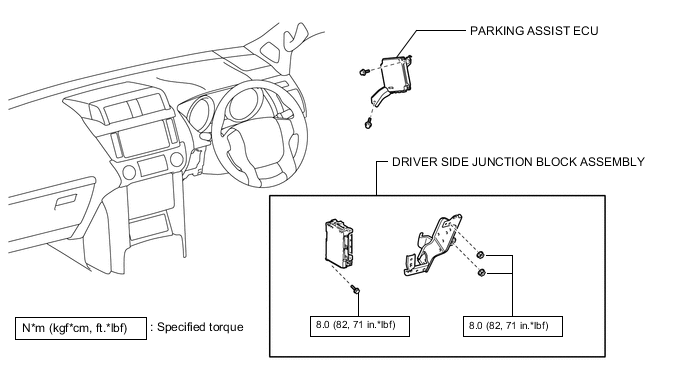 PARKING ASSIST ECU

DRIVER SIDE JUNCTION BLOCK ASSEMBLY

8.0 (82, 71 in.*lbf)

8.0 (82, 71 in.*lbf)

N*m (kgf*cm, ft.*lbf) : Specified torque