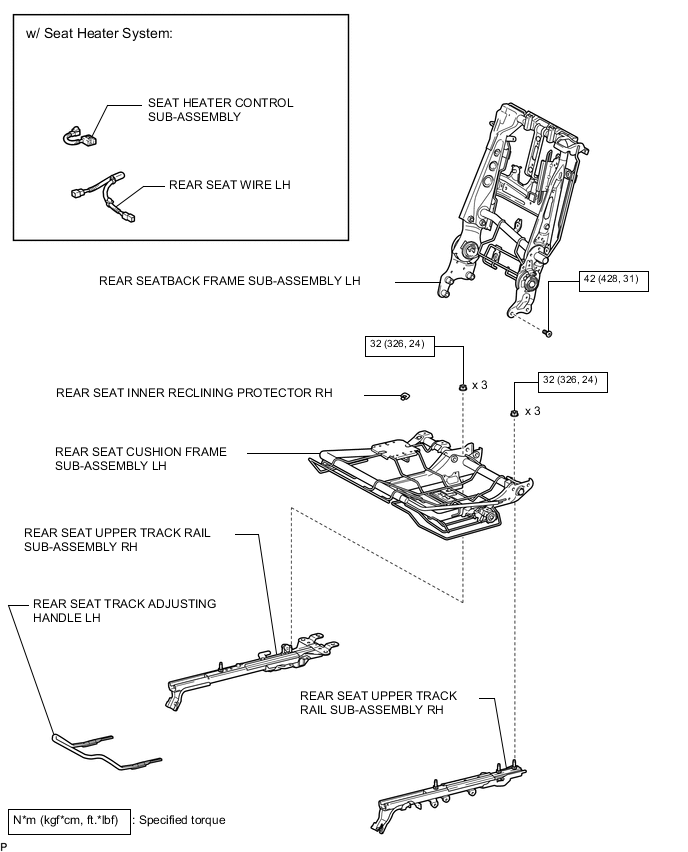 w/ Seat Heater System:

SEAT HEATER CONTROL SUB-ASSEMBLY

REAR SEAT WIRE LH

REAR SEATBACK FRAME SUB-ASSEMBLY LH

42 (428, 31)

32 (326, 24)

x 3

32 (326, 24)

x 3

REAR SEAT INNER RECLINING PROTECTOR RH

REAR SEAT CUSHION FRAME SUB-ASSEMBLY LH

REAR SEAT UPPER TRACK RAIL SUB-ASSEMBLY RH

REAR SEAT TRACK ADJUSTING HANDLE LH

REAR SEAT UPPER TRACK RAIL SUB-ASSEMBLY RH

N*m (kgf*cm, ft.*lbf) : Specified torque

P