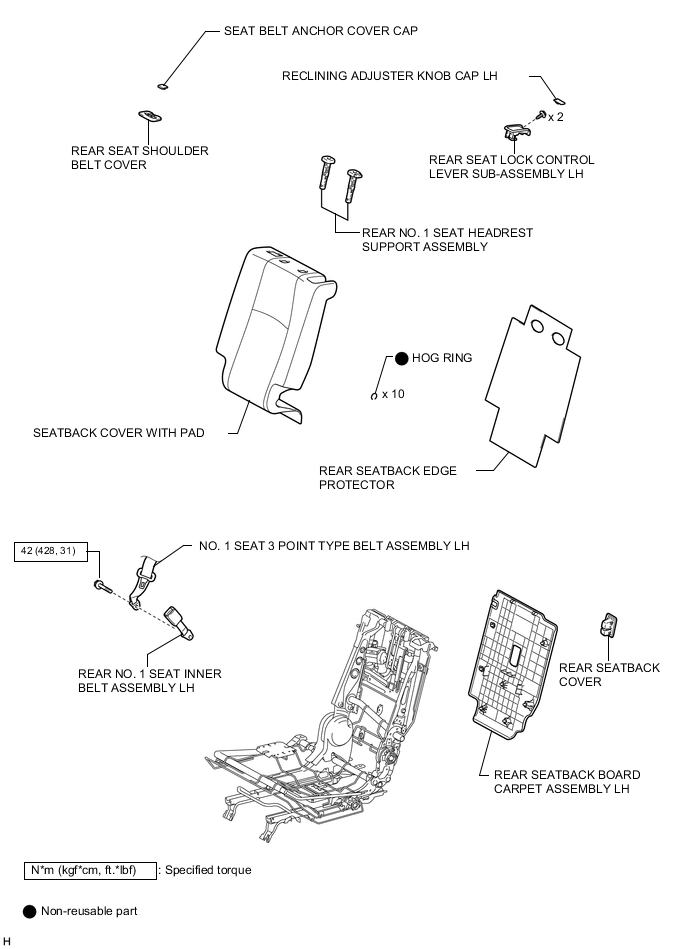 SEAT BELT ANCHOR COVER CAP

RECLINING ADJUSTER KNOB CAP LH

x 2

REAR SEAT SHOULDER BELT COVER

REAR SEAT LOCK CONTROL LEVER SUB-ASSEMBLY LH

REAR NO. 1 SEAT HEADREST SUPPORT ASSEMBLY

HOG RING

x 10

SEATBACK COVER WITH PAD

REAR SEATBACK EDGE PROTECTOR

42 (428, 31)

NO. 1 SEAT 3 POINT TYPE BELT ASSEMBLY LH

REAR NO. 1 SEAT INNER BELT ASSEMBLY LH

REAR SEATBACK COVER

REAR SEATBACK BOARD CARPET ASSEMBLY LH

N*m (kgf*cm, ft.*lbf) : Specified torque

Non-reusable part

H