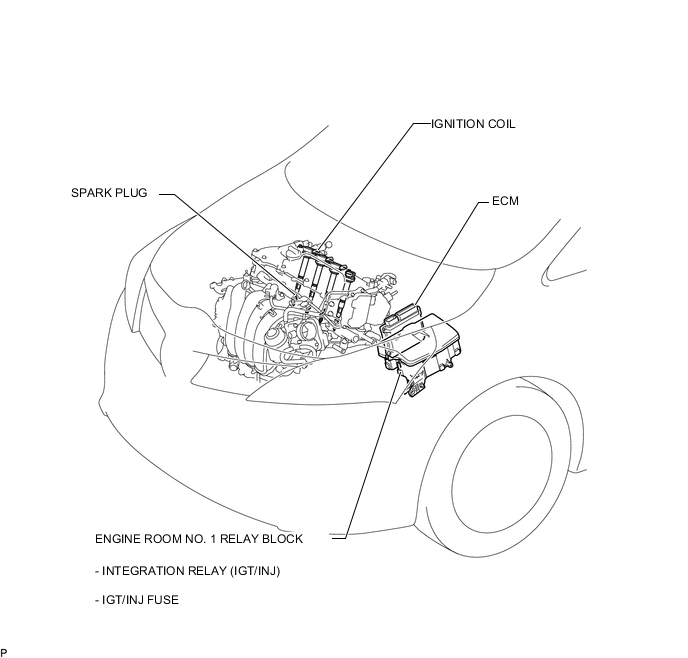 IGNITION COIL

SPARK PLUG

ECM

ENGINE ROOM NO. 1 RELAY BLOCK

- INTEGRATION RELAY (IGT/INJ)

- IGT/INJ FUSE

P