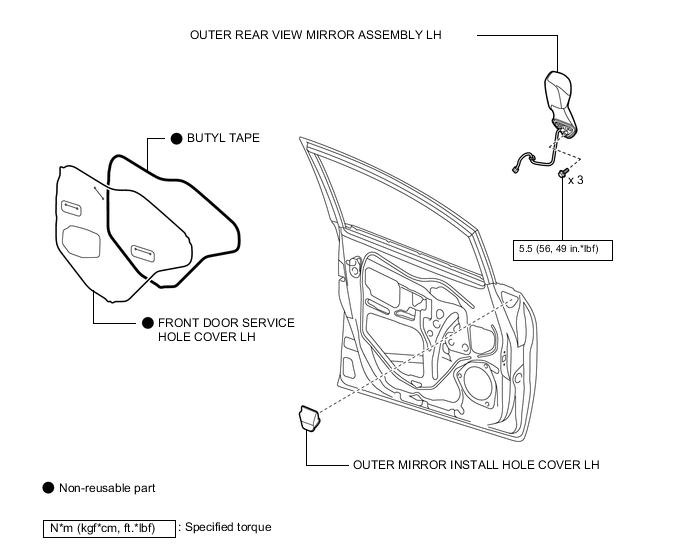 OUTER REAR VIEW MIRROR ASSEMBLY LH

● BUTYL TAPE

x 3

5.5 (56, 49 in.*lbf)

● FRONT DOOR SERVICE HOLE COVER LH

OUTER MIRROR INSTALL HOLE COVER LH

● Non-reusable part

N*m (kgf*cm, ft.*lbf) : Specified torque