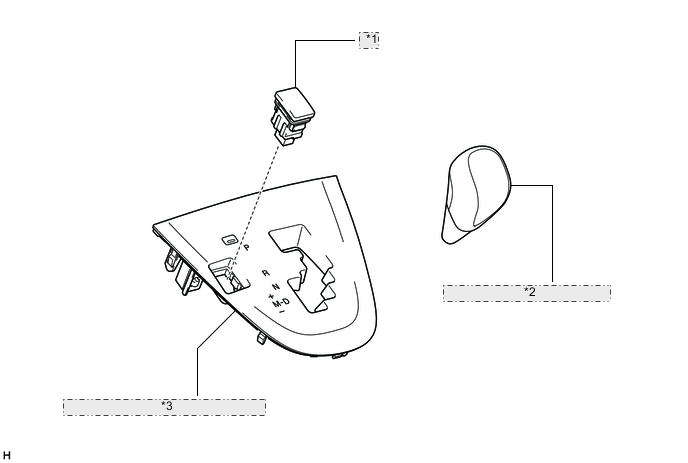 *1

P

R

N

+

M-D

−

*2

*3

H