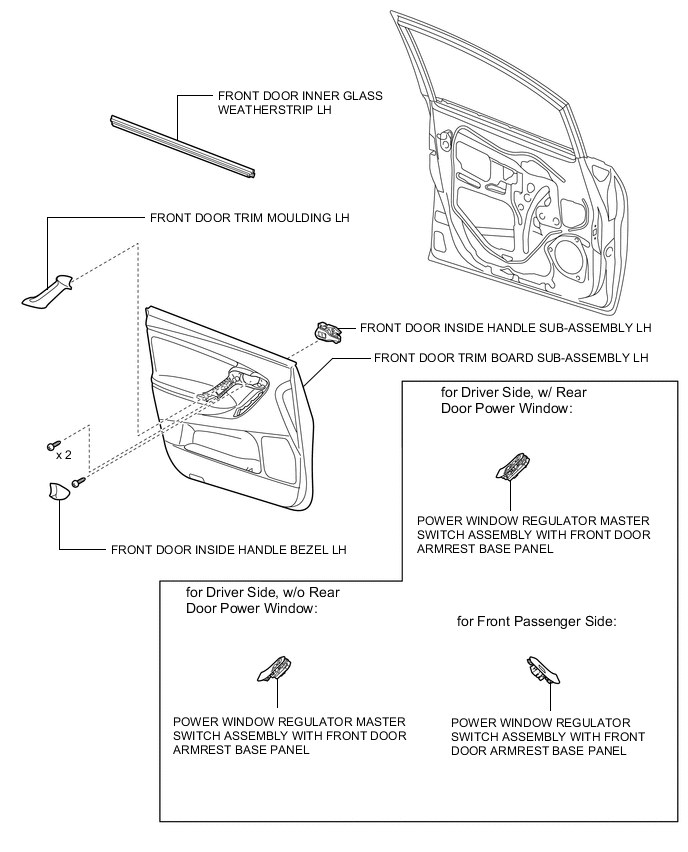 FRONT DOOR INNER GLASS WEATHERSTRIP LH

FRONT DOOR TRIM MOULDING LH

FRONT DOOR INSIDE HANDLE SUB-ASSEMBLY LH

FRONT DOOR TRIM BOARD SUB-ASSEMBLY LH

x 2

FRONT DOOR INSIDE HANDLE BEZEL LH

for Driver Side, w/ Rear Door Power Window:

POWER WINDOW REGULATOR MASTER SWITCH ASSEMBLY WITH FRONT DOOR ARMREST BASE PANEL

for Driver Side, w/o Rear Door Power Window:

POWER WINDOW REGULATOR MASTER SWITCH ASSEMBLY WITH FRONT DOOR ARMREST BASE PANEL

for Front Passenger Side:

POWER WINDOW REGULATOR SWITCH ASSEMBLY WITH FRONT DOOR ARMREST BASE PANEL