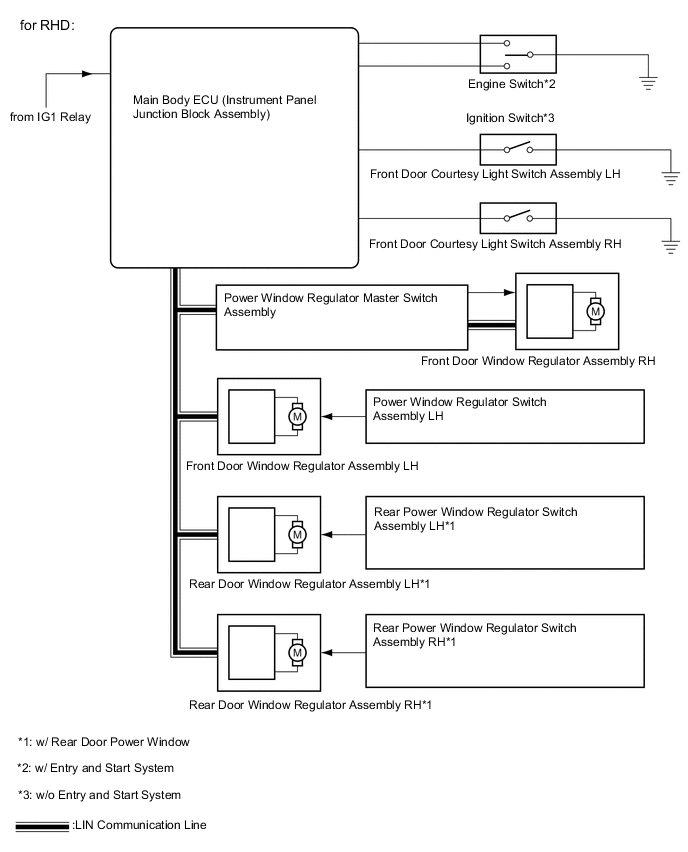 for RHD:

from IG1 Relay

Main Body ECU (Instrument Panel Junction Block Assembly)

Engine Switch*2

Ignition Switch*3

Front Door Courtesy Light Switch Assembly LH

Front Door Courtesy Light Switch Assembly RH

Power Window Regulator Master Switch Assembly

M

Front Door Window Regulator Assembly RH

M

Power Window Regulator Switch Assembly LH

Front Door Window Regulator Assembly LH

M

Rear Power Window Regulator Switch Assembly LH*1

Rear Door Window Regulator Assembly LH*1

M

Rear Power Window Regulator Switch Assembly RH*1

Rear Door Window Regulator Assembly RH*1

*1: w/ Rear Door Power Window

*2: w/ Entry and Start System

*3: w/o Entry and Start System

:LIN Communication Line