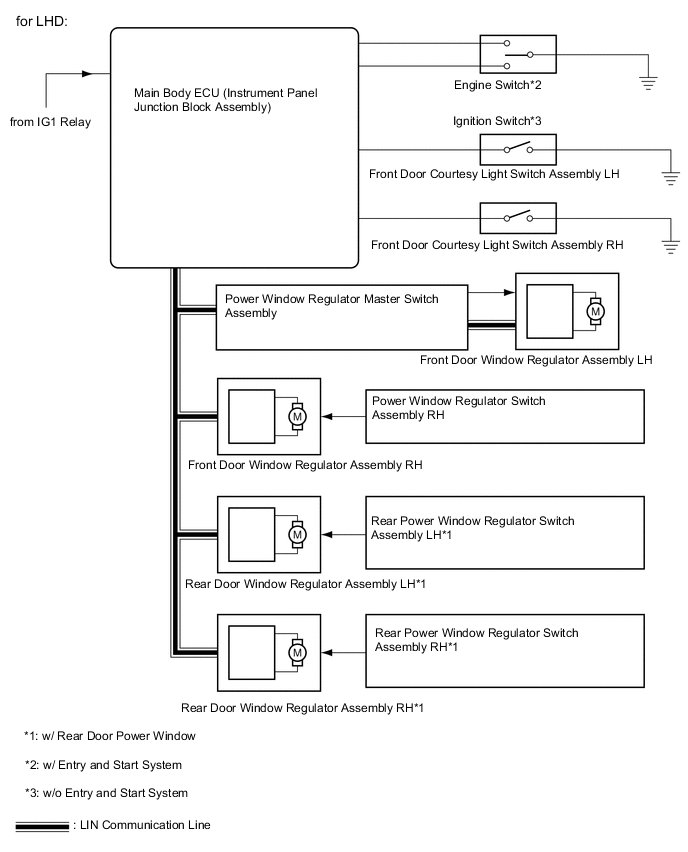 for LHD:

from IG1 Relay

Main Body ECU (Instrument Panel Junction Block Assembly)

Engine Switch*2

Ignition Switch*3

Front Door Courtesy Light Switch Assembly LH

Front Door Courtesy Light Switch Assembly RH

Power Window Regulator Master Switch Assembly

M

Front Door Window Regulator Assembly LH

M

Power Window Regulator Switch Assembly RH

Front Door Window Regulator Assembly RH

M

Rear Power Window Regulator Switch Assembly LH*1

Rear Door Window Regulator Assembly LH*1

M

Rear Power Window Regulator Switch Assembly RH*1

Rear Door Window Regulator Assembly RH*1

*1: w/ Rear Door Power Window

*2: w/ Entry and Start System

*3: w/o Entry and Start System

: LIN Communication Line