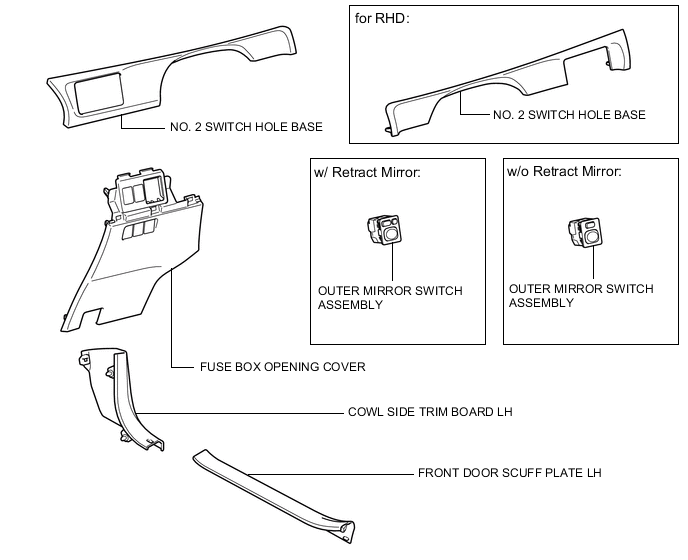 NO. 2 SWITCH HOLE BASE

for RHD:

NO. 2 SWITCH HOLE BASE

w/ Retract Mirror:

OUTER MIRROR SWITCH ASSEMBLY

w/o Retract Mirror:

OUTER MIRROR SWITCH ASSEMBLY

FUSE BOX OPENING COVER

COWL SIDE TRIM BOARD LH

FRONT DOOR SCUFF PLATE LH