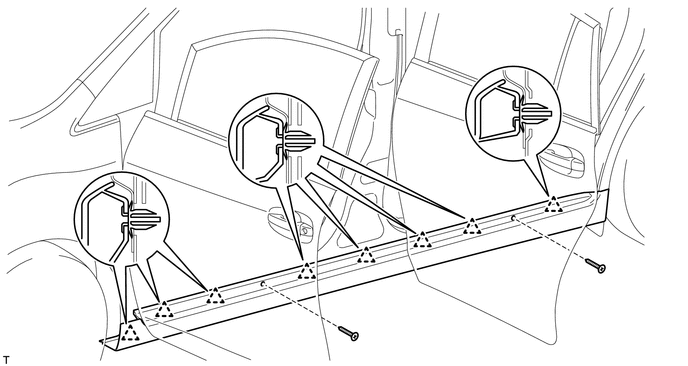 T