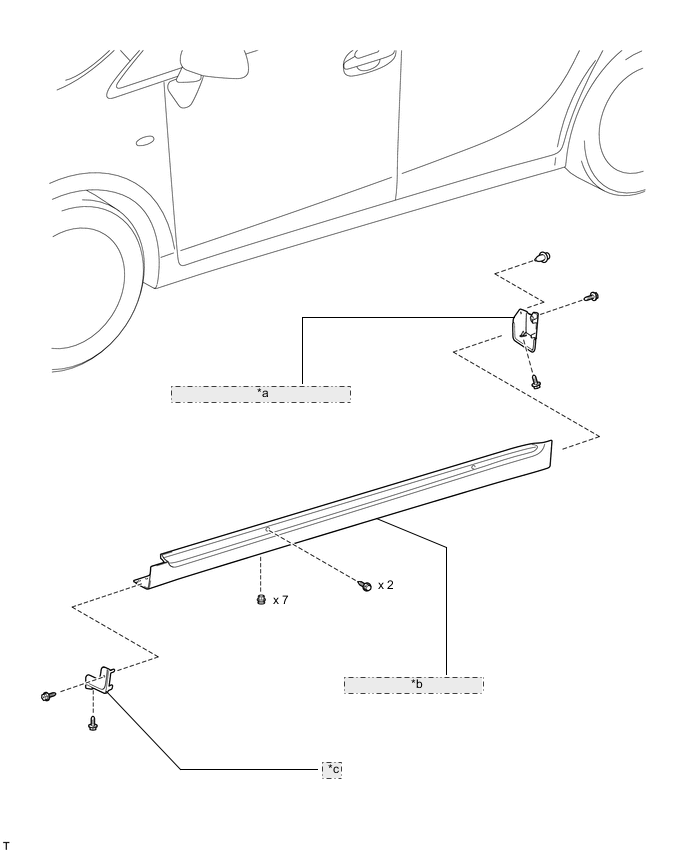 *a

x 2

x 7

*b

*c

T